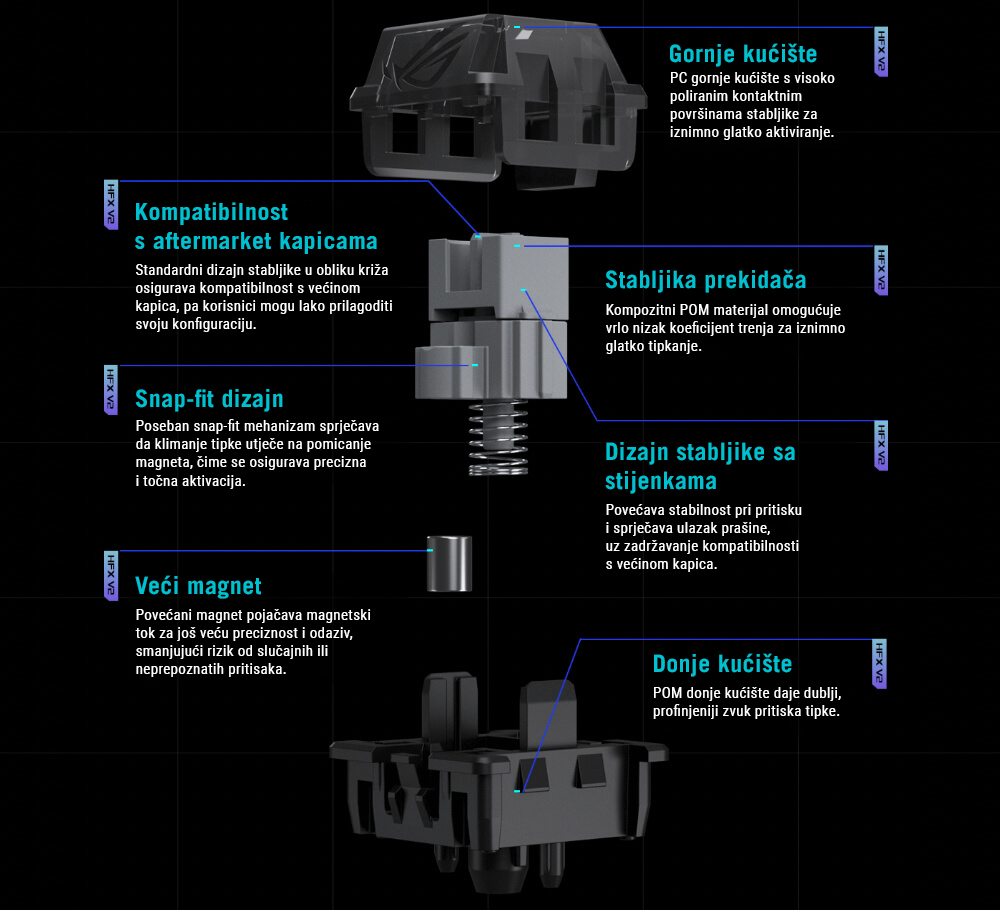 HFX V2
Gornje kućište
PC gornje kućište s visoko poliranim kontaktnim površinama stabljike za iznimno glatko aktiviranje.

HFX V2
Kompatibilnost s aftermarket kapicama
Standardni dizajn stabljike u obliku križa osigurava kompatibilnost s većinom kapica, pa korisnici mogu lako prilagoditi svoju konfiguraciju.

HFX V2
Stabljika prekidača
Kompozitni POM materijal omogućuje vrlo nizak koeficijent trenja za iznimno glatko tipkanje.

HFX V2
Snap-fit dizajn
Poseban snap-fit mehanizam sprječava da klimanje tipke utječe na pomicanje magneta, čime se osigurava precizna i točna aktivacija.

HFX V2
Dizajn stabljike sa stijenkama
Povećava stabilnost pri pritisku i sprječava ulazak prašine, uz zadržavanje kompatibilnosti s većinom kapica.

HFX V2
Veći magnet
Povećani magnet pojačava magnetski tok za još veću preciznost i odaziv, smanjujući rizik od slučajnih ili neprepoznatih pritisaka.

HFX V2
Donje kućište
POM donje kućište daje dublji, profinjeniji zvuk pritiska tipke.